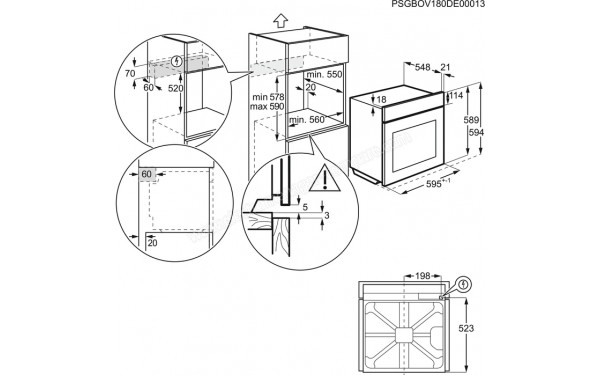 PSGBOV180DE00013

70
60
520

min 578
max 590
min. 550
20
min. 560

548
21
18
114
589
594
595$^{+-1}$

60
20

5
3

198
523