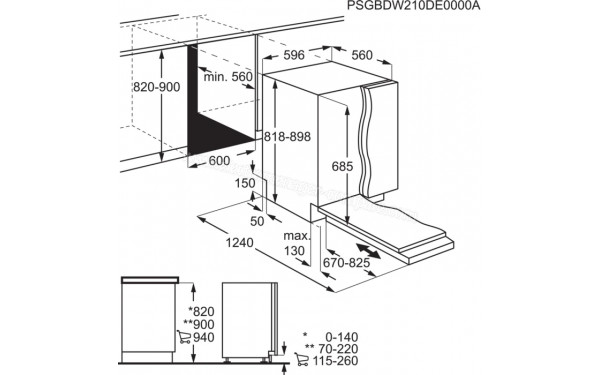 PSGBDW210DE0000A

596
560
820-900
min. 560
818-898
685
600
150
50
1240
max. 130
670-825

*820
**900
940

* 0-140
** 70-220
115-260