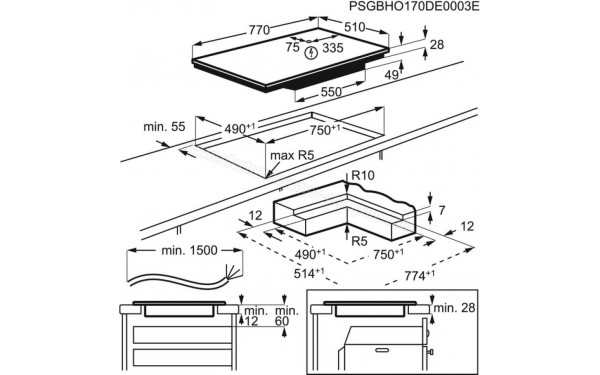 PSGBHO170DE0003E

770
510
75
335
28
49
550

min. 55
$490^{+1}$
$750^{+1}$
max R5

R10
7
12
12
R5
$490^{+1}$
$750^{+1}$
$514^{+1}$
$774^{+1}$

min. 1500

min. 12
min. 60

min. 28