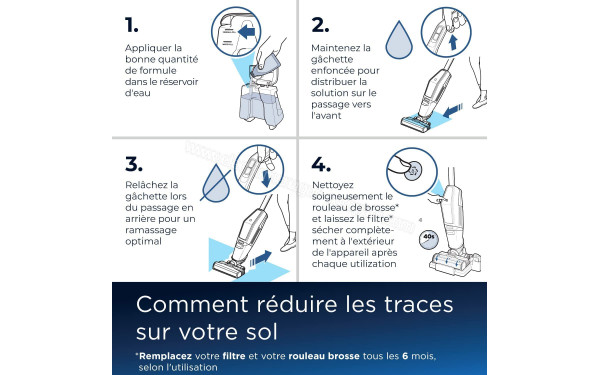 1.

Appliquer la bonne quantité de formule dans le réservoir d'eau

2.

Maintenez la gâchette enfoncée pour distribuer la solution sur le passage vers l'avant

3.

Relâchez la gâchette lors du passage en arrière pour un ramassage optimal

4.

Nettoyez soigneusement le rouleau de brosse* et laissez le filtre* sécher complètement à l'extérieur de l'appareil après chaque utilization

40s

Comment réduire les traces sur votre sol

*Remplacez votre filtre et votre rouleau brosse tous les 6 mois, selon l'utilisation