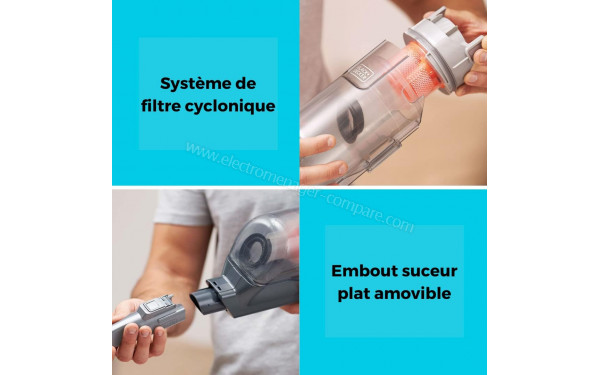 Système de filtre cyclonique

www.electromenager-compare.com

Embout suceur plat amovible