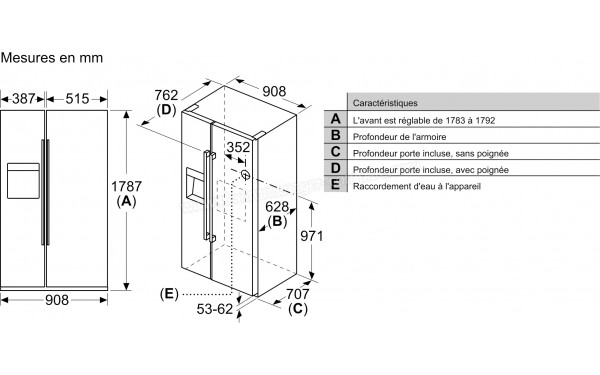 Mesures en mm

387
515
1787
(A)
908

762
(D)
908
352
628
(B)
971
(E)
53-62
707
(C)

| | Caractéristiques |
|---|---|
| A | L'avant est réglable de 1783 à 1792 |
| B | Profondeur de l'armoire |
| C | Profondeur porte incluse, sans poignée |
| D | Profondeur porte incluse, avec poignée |
| E | Raccordement d'eau à l'appareil |