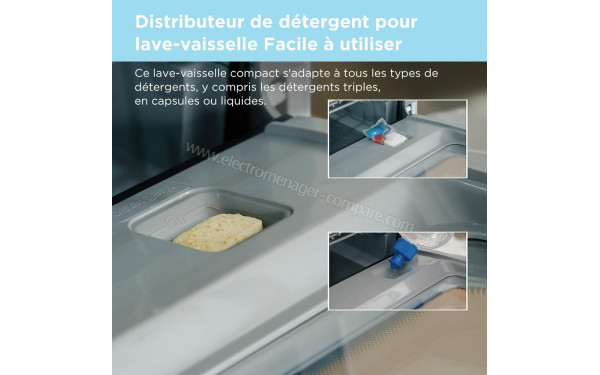 Distributeur de détergent pour lave-vaisselle Facile à utiliser

Ce lave-vaisselle compact s'adapte à tous les types de détergents, y compris les détergents triples, en capsules ou liquides.

www.electromenager-compare.com