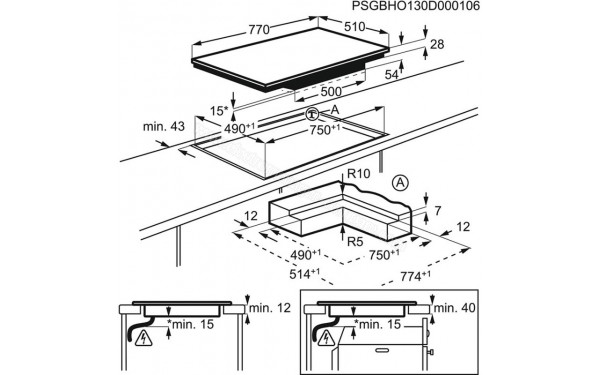 PSGBHO130D000106

770

510

28

54

500

15*

A

min. 43

$490^{+1}$

$750^{+1}$

R10

A

7

12

12

R5

$490^{+1}$

$750^{+1}$

$514^{+1}$

$774^{+1}$

min. 12

*min. 15

min. 40

*min. 15