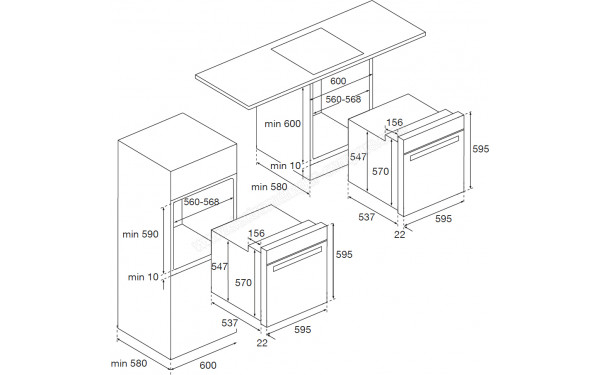 600
560-568
min 600
156
595
547
570
min 10
min 580
537
595
22
560-568
min 590
156
595
547
570
min 10
537
595
22
min 580
600