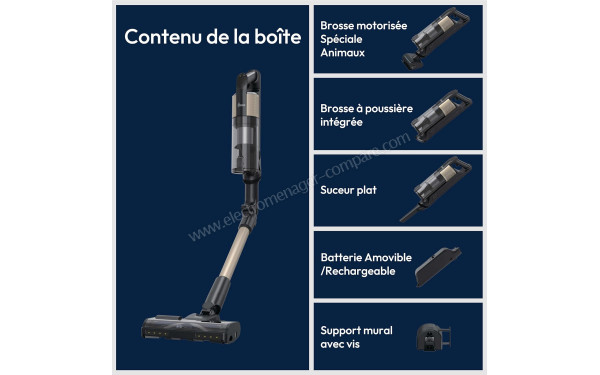 Contenu de la boîte

Brosse motorisée Spéciale Animaux

Brosse à poussière intégrée

Suceur plat

Batterie Amovible /Rechargeable

Support mural avec vis

www.electromenager-compare.com