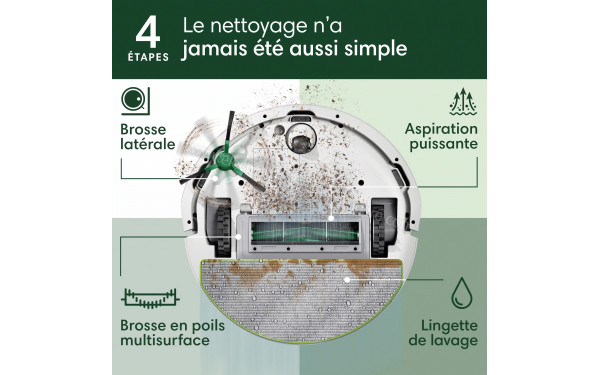 4 ÉTAPES

Le nettoyage n'a jamais été aussi simple

Brosse latérale

Aspiration puissante

Brosse en poils multisurface

Lingette de lavage