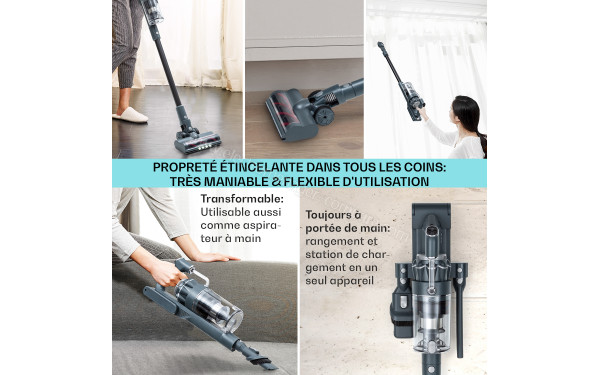 PROPRETÉ ÉTINCELANTE DANS TOUS LES COINS: TRÈS MANIABLE & FLEXIBLE D'UTILISATION

Transformable: Utilisable aussi comme aspirateur à main

Toujours à portée de main: rangement et station de chargement en un seul appareil