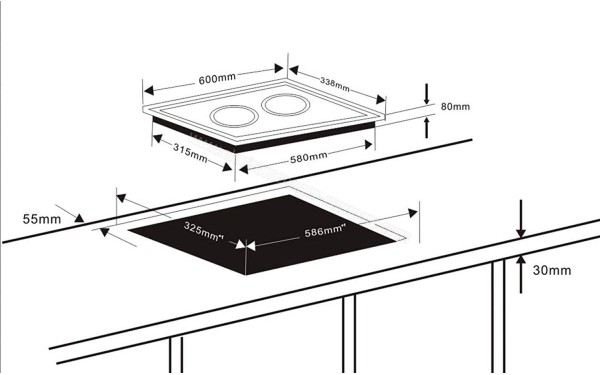 600mm
338mm
80mm
315mm
580mm
55mm
325mm"
586mm"
30mm