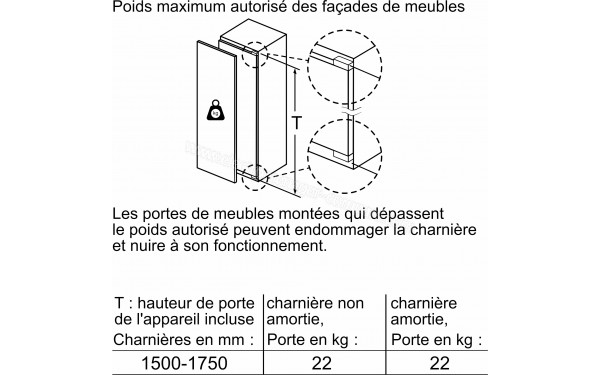 Poids maximum autorisé des façades de meubles

kg

T

Les portes de meubles montées qui dépassent le poids autorisé peuvent endommager la charnière et nuire à son fonctionnement.

| T : hauteur de porte de l'appareil incluse Charnières en mm : | charnière non amortie, Porte en kg : | charnière amortie, Porte en kg : |
|---|---|---|
| 1500-1750 | 22 | 22 |