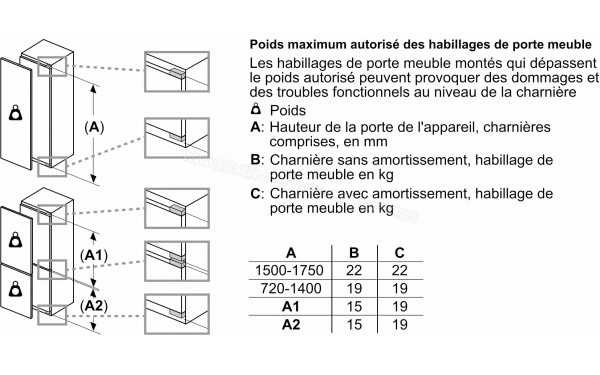 (A)

(A1)

(A2)

Poids maximum autorisé des habillages de porte meuble

Les habillages de porte meuble montés qui dépassent le poids autorisé peuvent provoquer des dommages et des troubles fonctionnels au niveau de la charnière

Poids

A: Hauteur de la porte de l'appareil, charnières comprises, en mm

B: Charnière sans amortissement, habillage de porte meuble en kg

C: Charnière avec amortissement, habillage de porte meuble en kg

| A | B | C |
|---|---|---|
| 1500-1750 | 22 | 22 |
| 720-1400 | 19 | 19 |
| A1 | 15 | 19 |
| A2 | 15 | 19 |