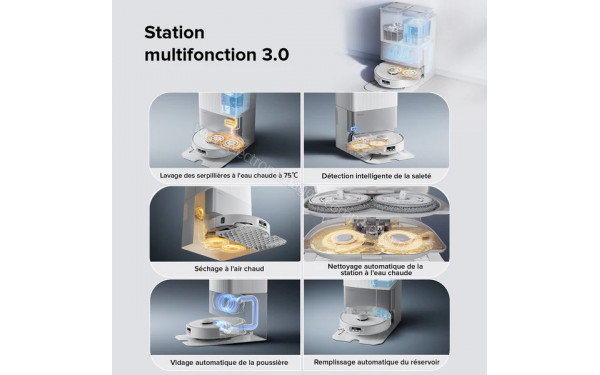 Station multifonction 3.0

Lavage des serpillières à l'eau chaude à 75°C

Détection intelligente de la saleté

Séchage à l'air chaud

Nettoyage automatique de la station à l'eau chaude

Vidage automatique de la poussière

Remplissage automatique du réservoir