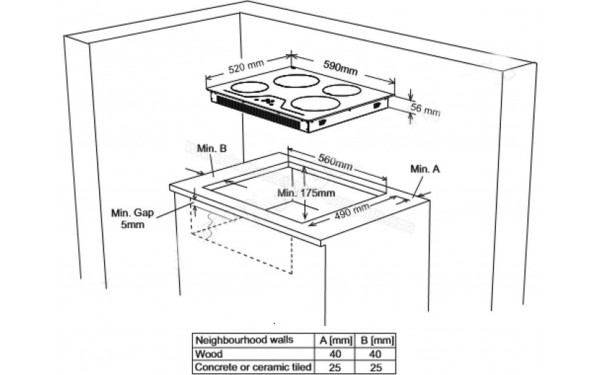 520 mm
590mm
56 mm
Min. B
560mm
Min. A
Min. 175mm
Min. Gap
5mm
490 mm

| Neighbourhood walls | A [mm] | B [mm] |
|---|---|---|
| Wood | 40 | 40 |
| Concrete or ceramic tiled | 25 | 25 |