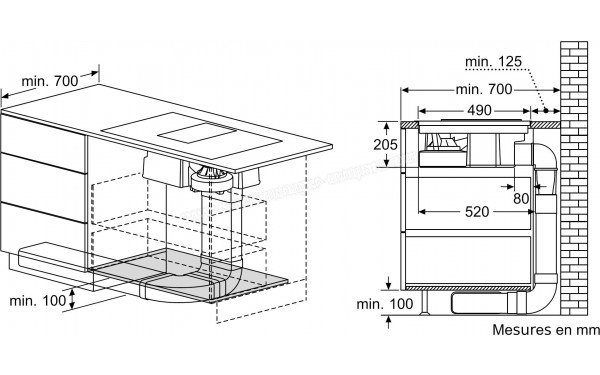 min. 700

min. 100

min. 125

min. 700

490

205

80

520

min. 100

Mesures en mm