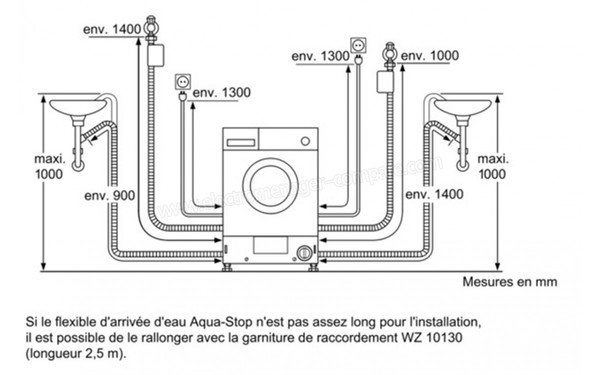 env. 1400

env. 1300

env. 1000

env. 1300

maxi.
1000

maxi.
1000

env. 900

env. 1400

www.electromenager-compare.com

Mesures en mm

Si le flexible d'arrivée d'eau Aqua-Stop n'est pas assez long pour l'installation, il est possible de le rallonger avec la garniture de raccordement WZ 10130 (longueur 2,5 m).