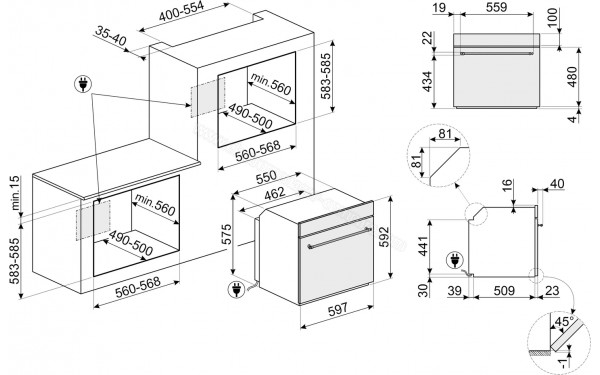 400-554
35-40
583-585
min.560
490-500
560-568
min.15
583-585
min.560
490-500
560-568
550
462
575
592
597
19
559
100
22
434
480
4
81
81
16
40
441
30
39
509
23
45°
-1