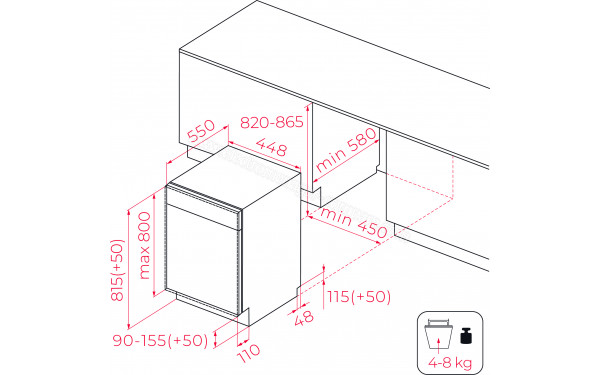 550
820-865
448
min 580
min 450
815(+50)
max 800
115(+50)
48
90-155(+50)
110
4-8 kg