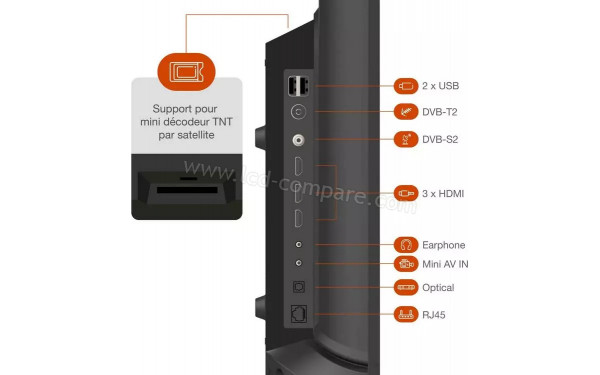 Support pour mini décodeur TNT par satellite

www.lcd-compare.com

2 x USB

DVB-T2

DVB-S2

3 x HDMI

Earphone

Mini AV IN

Optical

RJ45