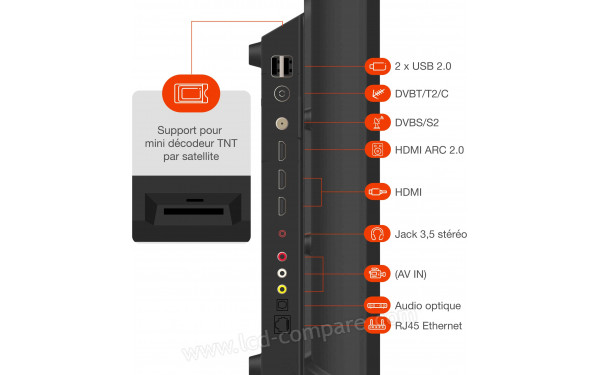 Support pour mini décodeur TNT par satellite

2 x USB 2.0
DVBT/T2/C
DVBS/S2
HDMI ARC 2.0
HDMI
Jack 3,5 stéréo
(AV IN)
Audio optique
RJ45 Ethernet

www.lcd-compare.com