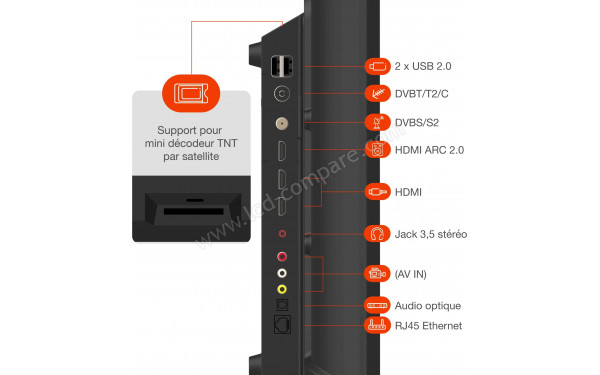 Support pour mini décodeur TNT par satellite

2 x USB 2.0

DVBT/T2/C

DVBS/S2

HDMI ARC 2.0

HDMI

Jack 3,5 stéréo

(AV IN)

Audio optique

RJ45 Ethernet

www.lcd-compare.com