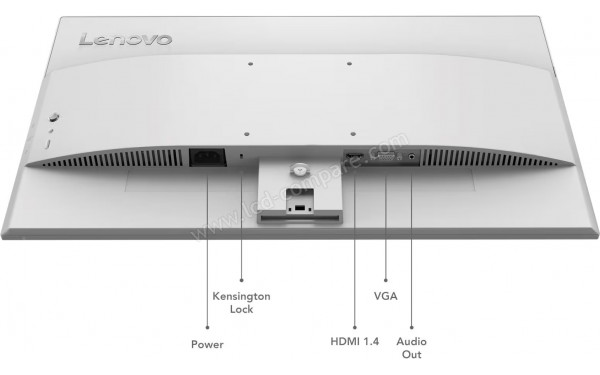 Lenovo

www.lcd-compare.com

Kensington Lock

VGA

Power

HDMI 1.4

Audio Out