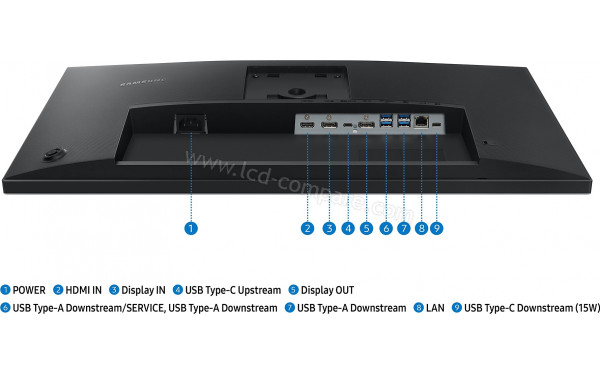 SAMSUNG

www.lcd-compare.com

1 2 3 4 5 6 7 8 9

1 POWER 2 HDMI IN 3 Display IN 4 USB Type-C Upstream 5 Display OUT
6 USB Type-A Downstream/SERVICE, USB Type-A Downstream 7 USB Type-A Downstream 8 LAN 9 USB Type-C Downstream (15W)