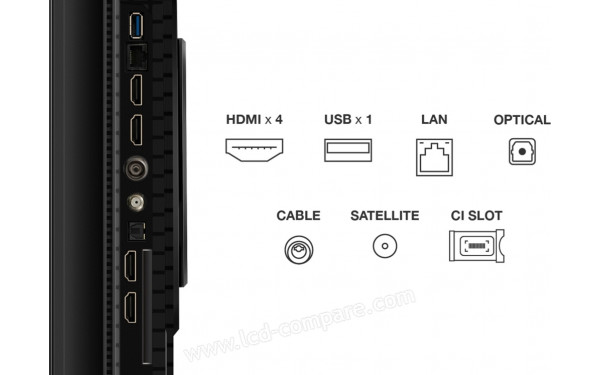 HDMI x 4
USB x 1
LAN
OPTICAL
CABLE
SATELLITE
CI SLOT
www.lcd-compare.com